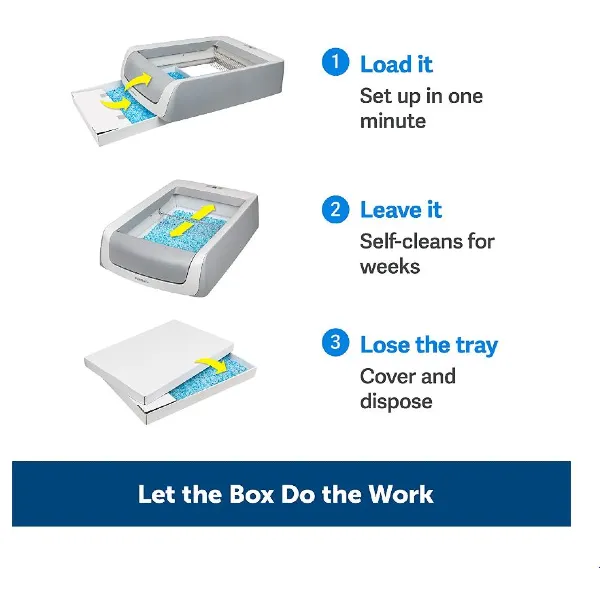 1 Load it
Set up in one minute

2 Leave it
Self-cleans for weeks

3 Lose the tray
Cover and dispose

Let the Box Do the Work